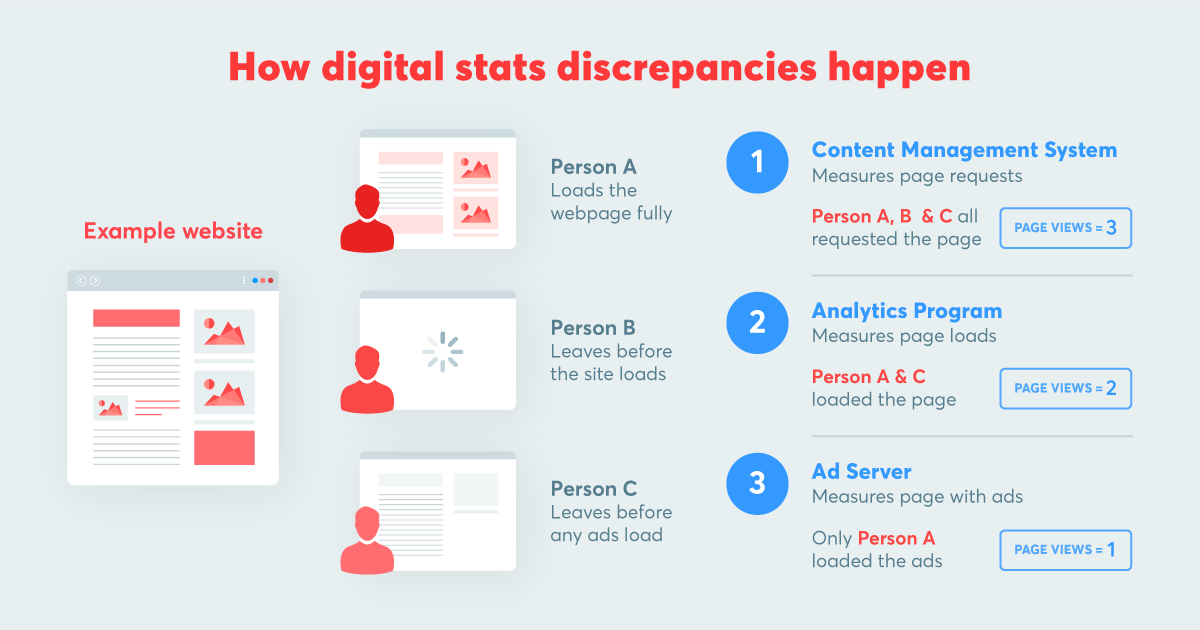 How digital stats discrepancies happen

Example website

Person A
Loads the webpage fully

Person B
Leaves before the site loads

Person C
Leaves before any ads load

1 Content Management System
Measures page requests

Person A, B & C all requested the page

PAGE VIEWS = 3

2 Analytics Program
Measures page loads

Person A & C loaded the page

PAGE VIEWS = 2

3 Ad Server
Measures page with ads

Only Person A loaded the ads

PAGE VIEWS = 1